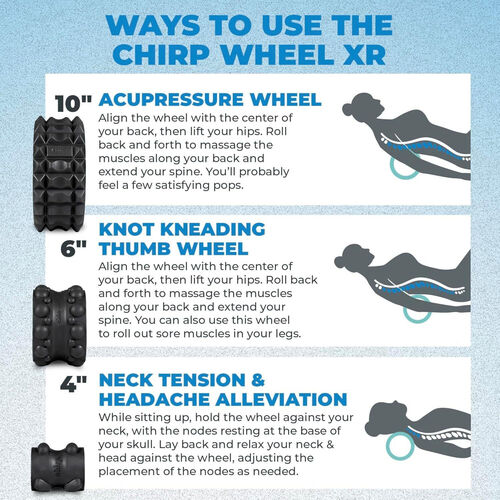 WAYS TO USE THE CHIRP WHEEL XR

10" ACUPRESSURE WHEEL
Align the wheel with the center of your back, then lift your hips. Roll back and forth to massage the muscles along your back and extend your spine. You'll probably feel a few satisfying pops.

6" KNOT KNEADING THUMB WHEEL
Align the wheel with the center of your back, then lift your hips. Roll back and forth to massage the muscles along your back and extend your spine. You can also use this wheel to roll out sore muscles in your legs.

4" NECK TENSION & HEADACHE ALLEVIATION
While sitting up, hold the wheel against your neck, with the nodes resting at the base of your skull. Lay back and relax your neck & head against the wheel, adjusting the placement of the nodes as needed.