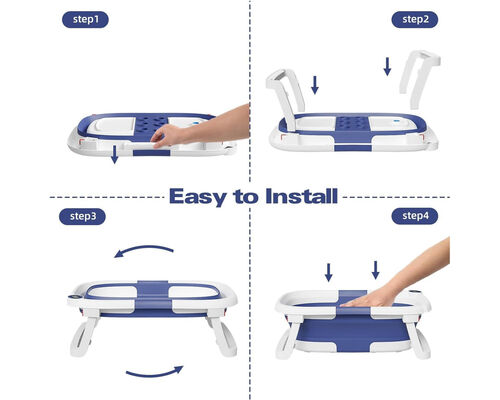 step1

step2

Easy to Install

step3

step4