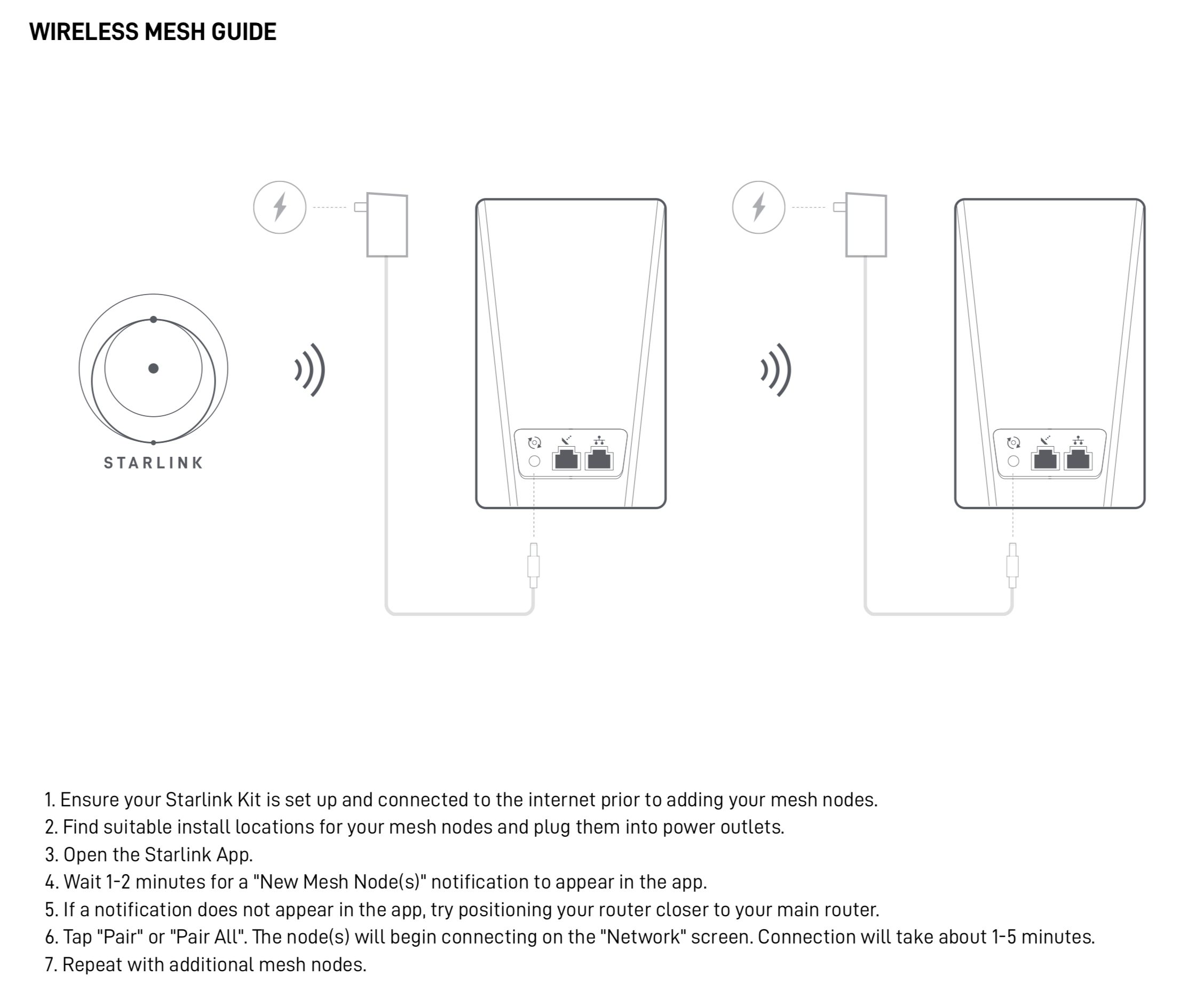 WIRELESS MESH GUIDE

STARLINK

1. Ensure your Starlink Kit is set up and connected to the internet prior to adding your mesh nodes.
2. Find suitable install locations for your mesh nodes and plug them into power outlets.
3. Open the Starlink App.
4. Wait 1-2 minutes for a "New Mesh Node(s)" notification to appear in the app.
5. If a notification does not appear in the app, try positioning your router closer to your main router.
6. Tap "Pair" or "Pair All". The node(s) will begin connecting on the "Network" screen. Connection will take about 1-5 minutes.
7. Repeat with additional mesh nodes.