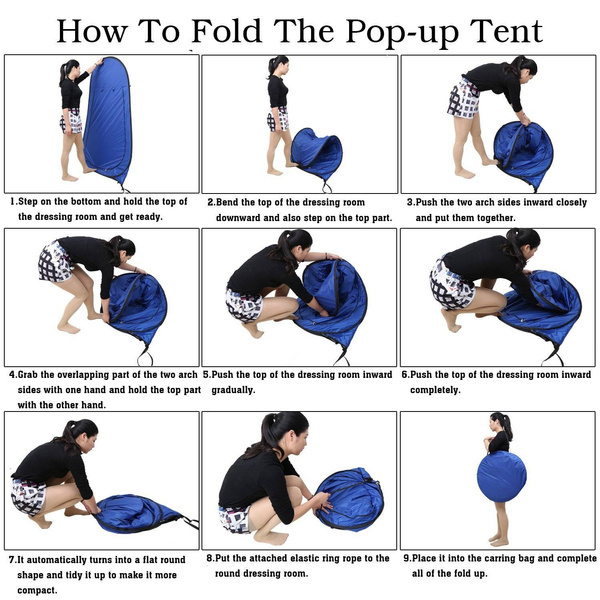 How To Fold The Pop-up Tent

1.Step on the bottom and hold the top of the dressing room and get ready.

2.Bend the top of the dressing room downward and also step on the top part.

3.Push the two arch sides inward closely and put them together.

4.Grab the overlapping part of the two arch sides with one hand and hold the top part with the other hand.

5.Push the top of the dressing room inward gradually.

6.Push the top of the dressing room inward completely.

7.It automatically turns into a flat round shape and tidy it up to make it more compact.

8.Put the attached elastic ring rope to the round dressing room.

9.Place it into the carring bag and complete all of the fold up.